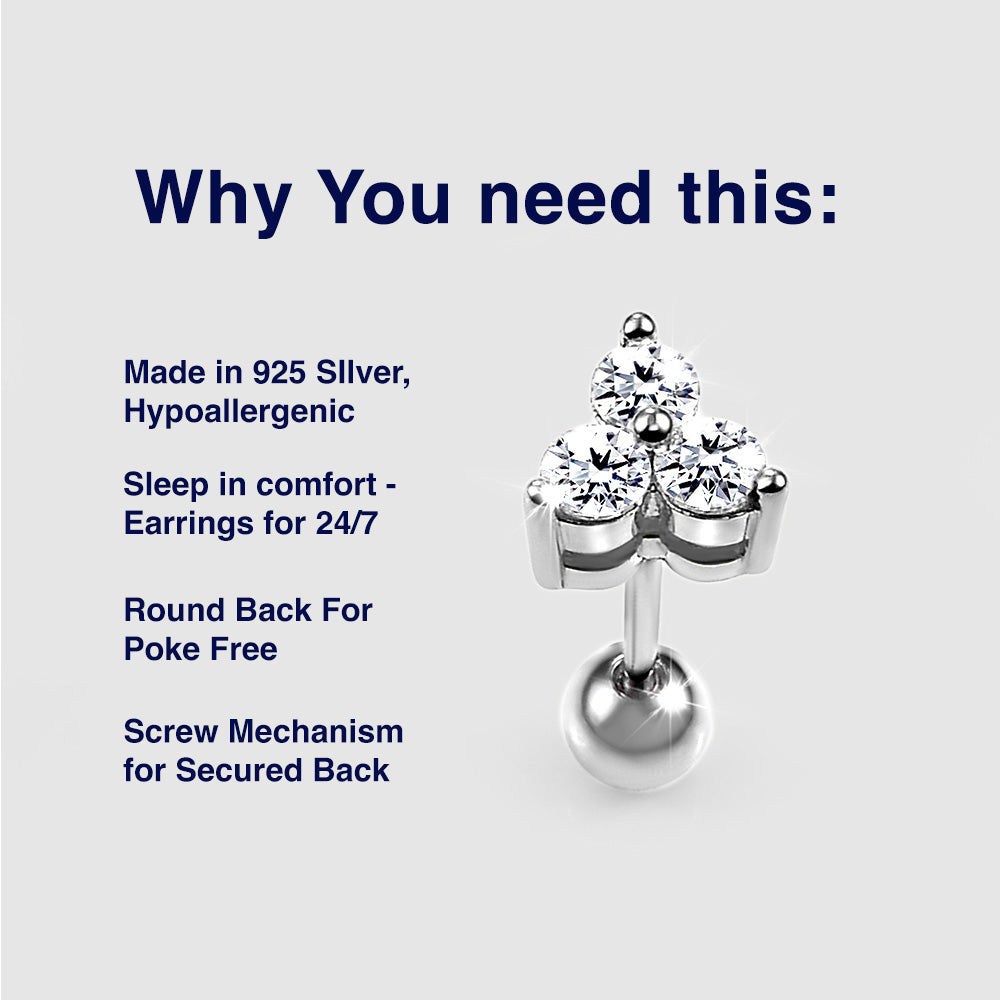 Why You need this:

Made in 925 SIlver, Hypoallergenic

Sleep in comfort - Earrings for 24/7

Round Back For Poke Free

Screw Mechanism for Secured Back