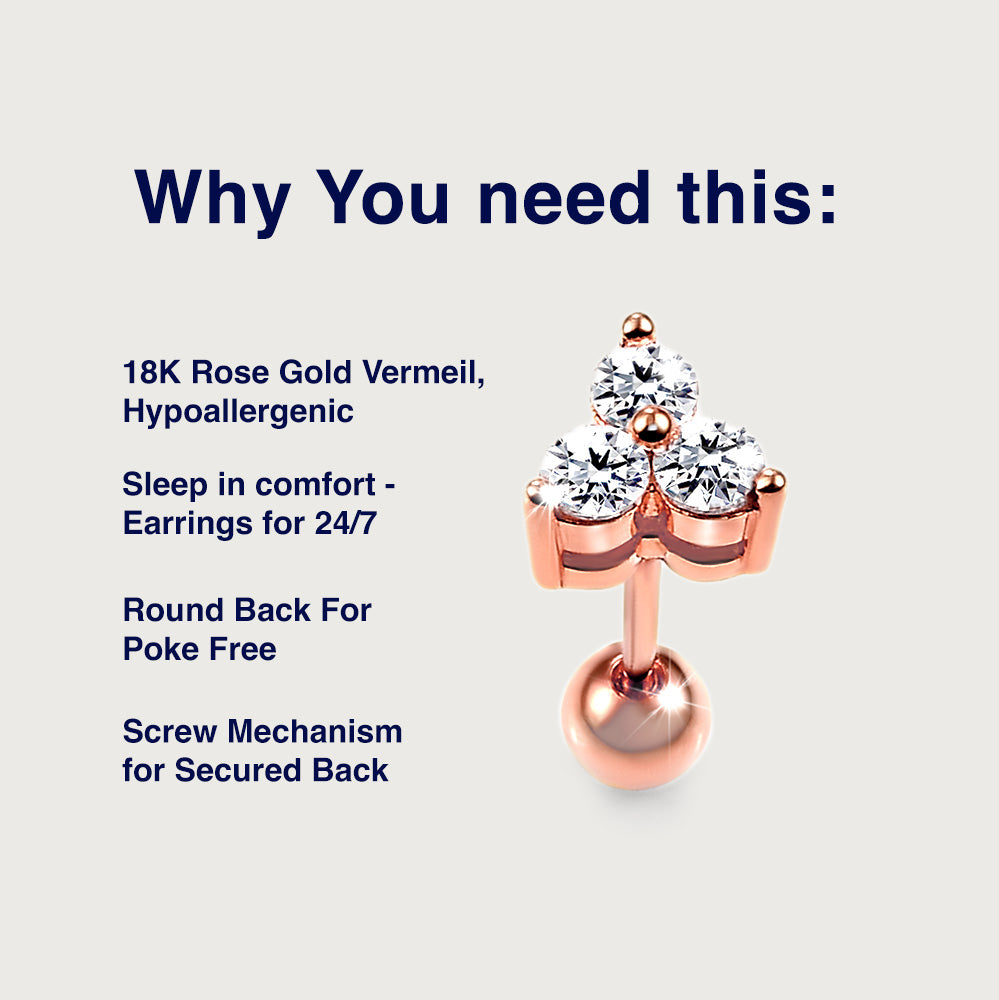 Why You need this:

18K Rose Gold Vermeil, Hypoallergenic

Sleep in comfort - Earrings for 24/7

Round Back For Poke Free

Screw Mechanism for Secured Back